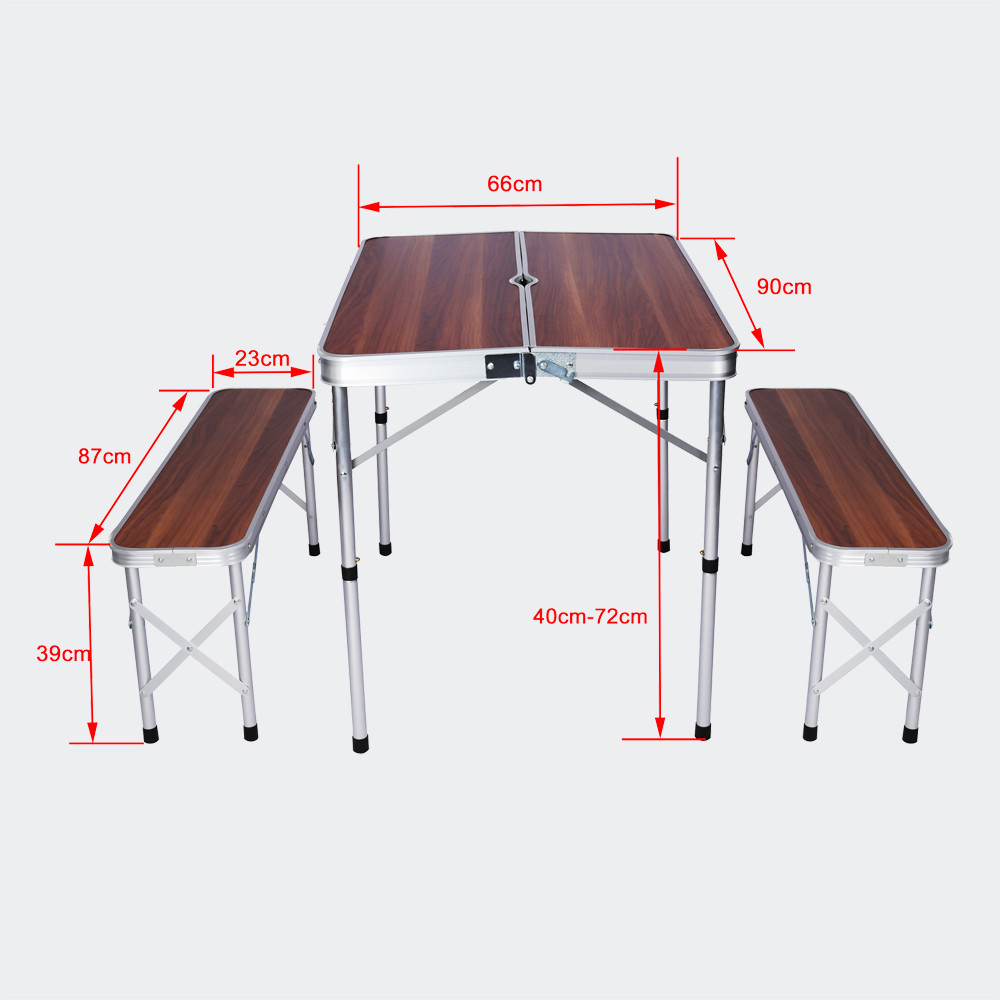 66cm

90cm

23cm

87cm

40cm-72cm

39cm