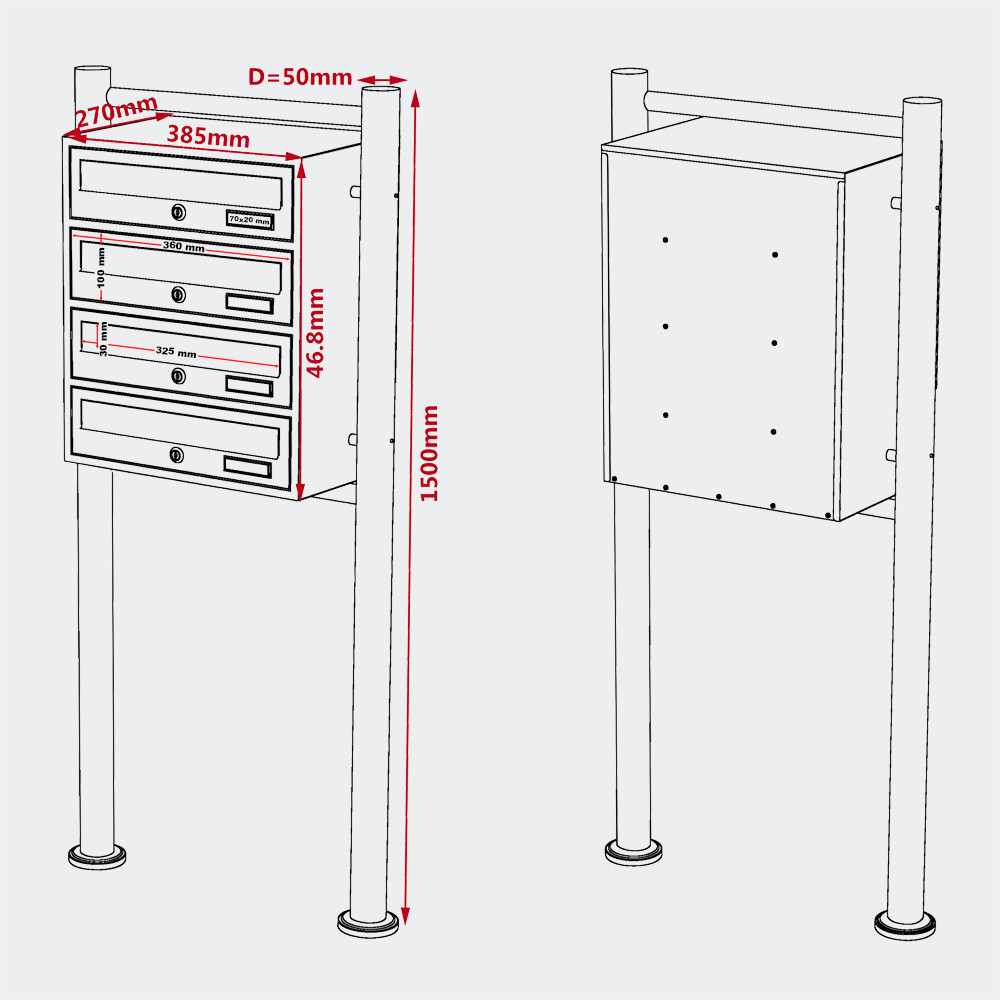 D=50mm
270mm
385mm
70x20 mm
360 mm
100 mm
30 mm
325 mm
46.8mm
1500mm