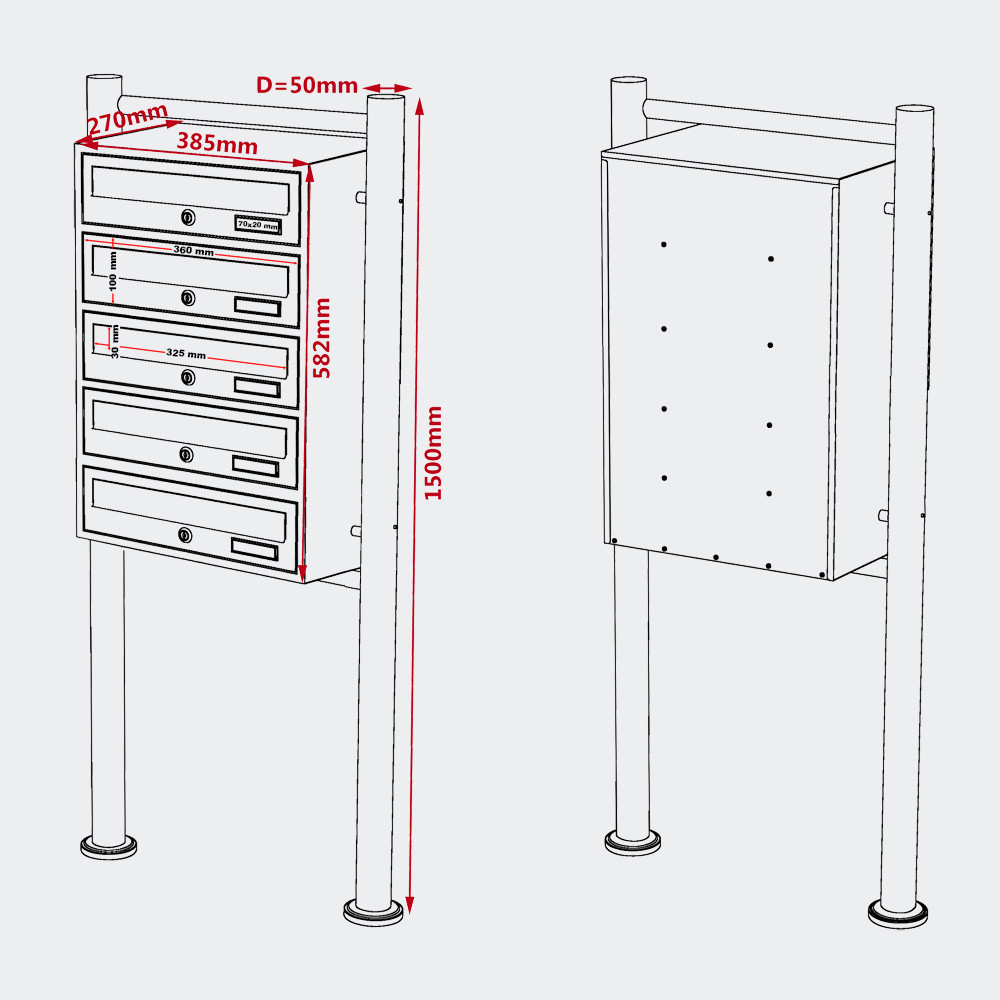 D=50mm
270mm
385mm
70x20 mm
360 mm
100 mm
30 mm
325 mm
582mm
1500mm