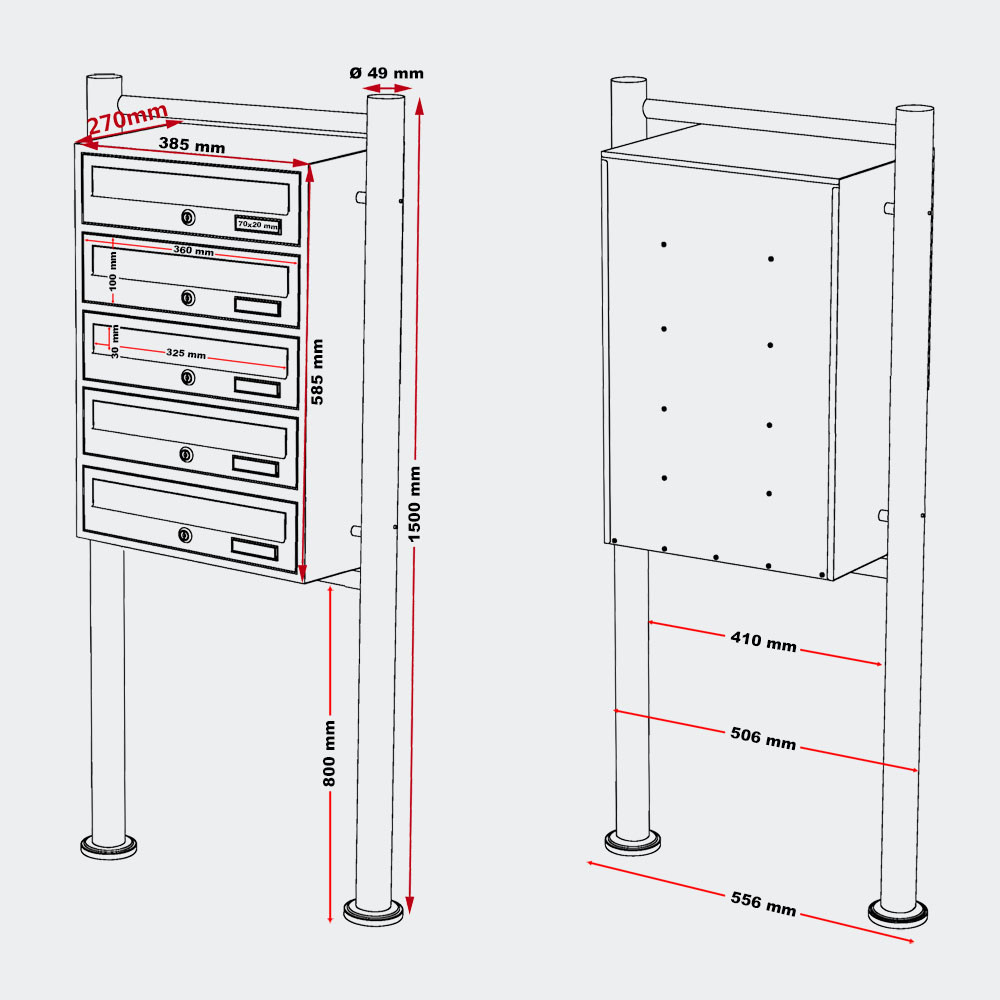 Ø 49 mm
270mm
385 mm
70x20 mm
360 mm
100 mm
30 mm
325 mm
585 mm
1500 mm
800 mm
410 mm
506 mm
556 mm