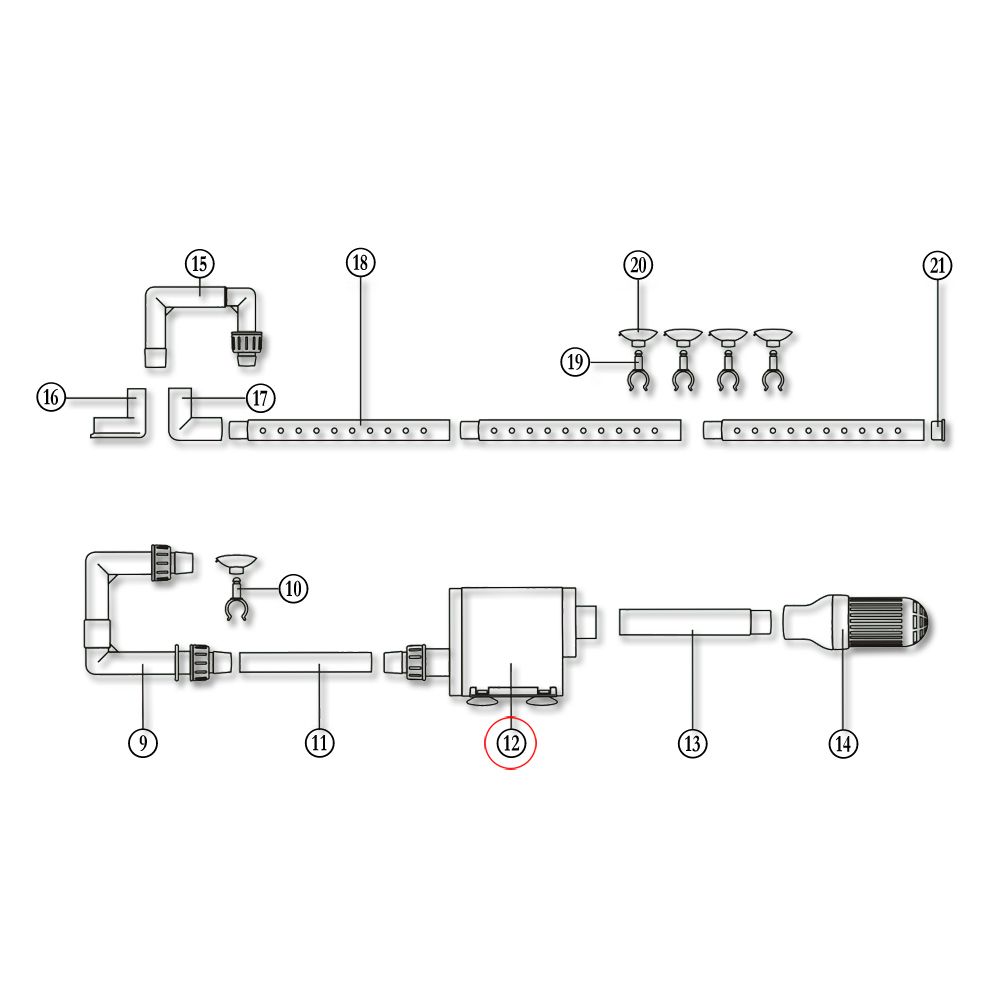 15
18
20
21
19
16
17
10
9
11
12
13
14