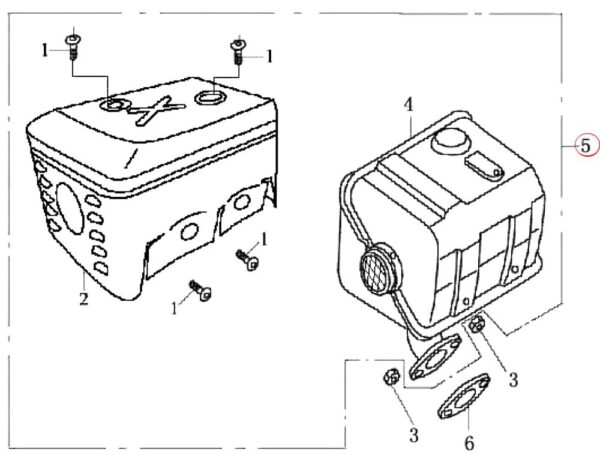 1
1
4
5
1
2
1
3
3
6